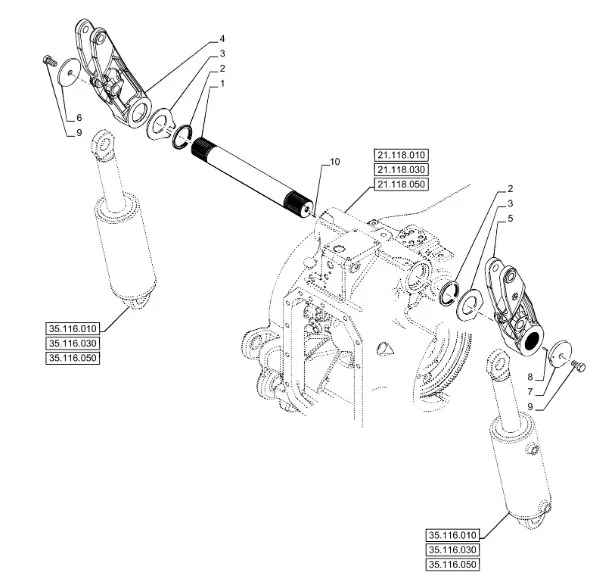 4
3
2
1
6
9
10
21.118.010
21.118.030
21.118.050
2
3
5
35.116.010
35.116.030
35.116.050
8
7
9
35.116.010
35.116.030
35.116.050